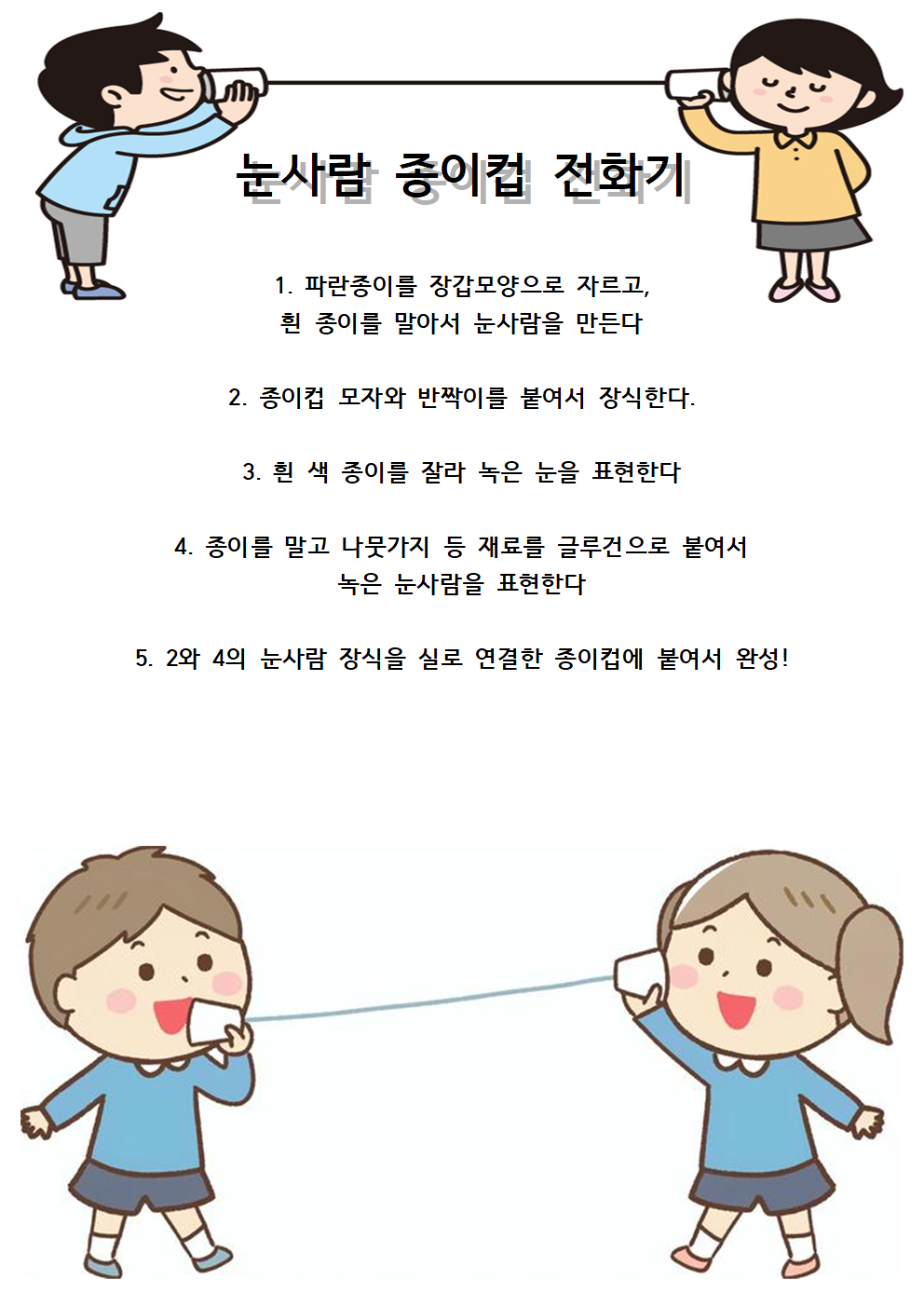 눈사람 종이컵 전화기

1. 파란종이를 장갑모양으로 자르고,
흰 종이를 말아서 눈사람을 만든다

2. 종이컵 모자와 반짝이를 붙여서 장식한다.

3. 흰 색 종이를 잘라 녹은 눈을 표현한다

4. 종이를 말고 나뭇가지 등 재료를 글루건으로 붙여서
녹은 눈사람을 표현한다

5. 2와 4의 눈사람 장식을 실로 연결한 종이컵에 붙여서 완성!