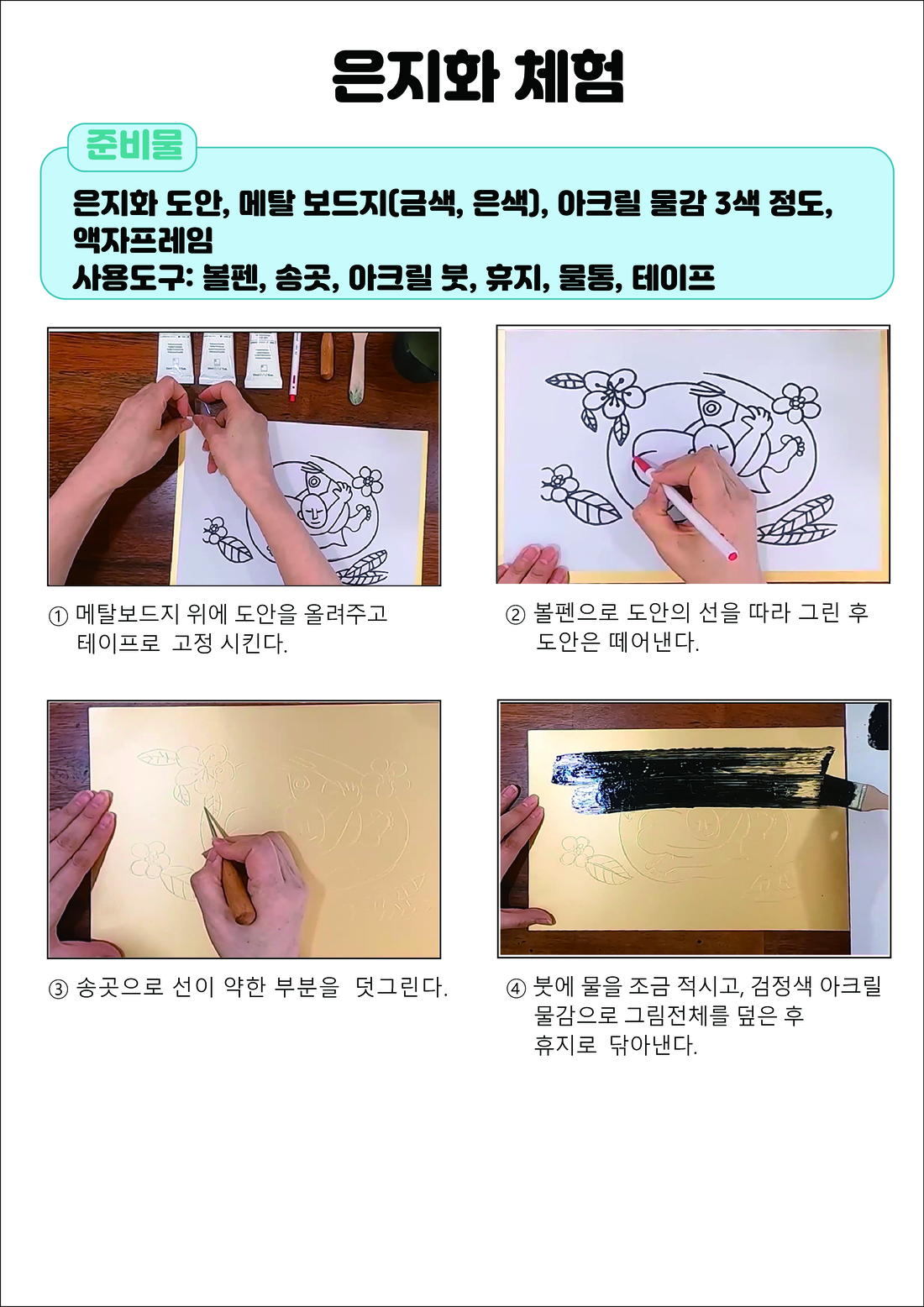 은지화 체험

준비물

은지화 도안, 메탈 보드지(금색, 은색), 아크릴 물감 3색 정도, 액자프레임
사용도구: 볼펜, 송곳, 아크릴 붓, 휴지, 물통, 테이프

① 메탈보드지 위에 도안을 올려주고 테이프로 고정 시킨다.

② 볼펜으로 도안의 선을 따라 그린 후 도안은 떼어낸다.

③ 송곳으로 선이 약한 부분을 덧그린다.

④ 붓에 물을 조금 적시고, 검정색 아크릴 물감으로 그림전체를 덮은 후 휴지로 닦아낸다.