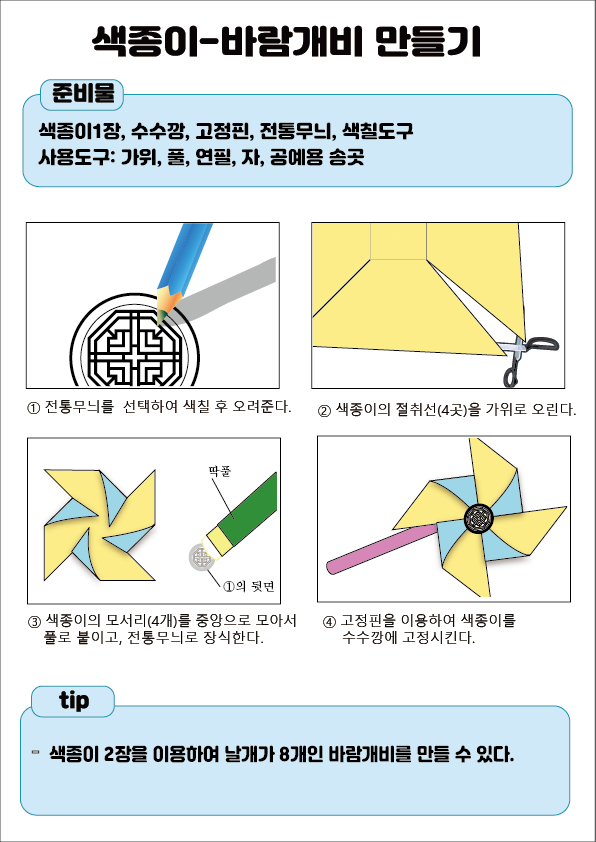 색종이-바람개비 만들기

준비물

색종이1장, 수수깡, 고정핀, 전통무늬, 색칠도구
사용도구: 가위, 풀, 연필, 자, 공예용 송곳

① 전통무늬를 선택하여 색칠 후 오려준다.

② 색종이의 절취선(4곳)을 가위로 오린다.

딱풀

①의 뒷면

③ 색종이의 모서리(4개)를 중앙으로 모아서 풀로 붙이고, 전통무늬로 장식한다.

④ 고정핀을 이용하여 색종이를 수수깡에 고정시킨다.

tip

- 색종이 2장을 이용하여 날개가 8개인 바람개비를 만들 수 있다.